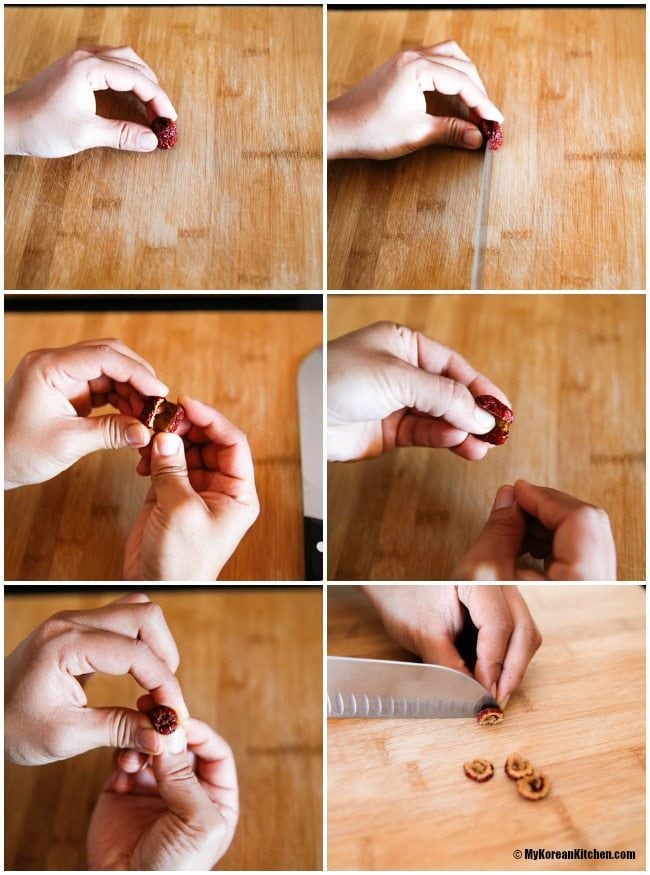 © MyKoreanKitchen.com